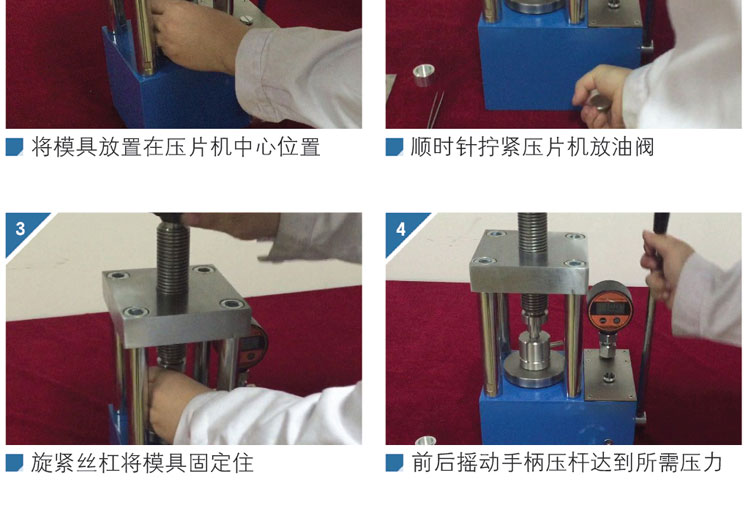 将模具放置在压片机中心位置

顺时针拧紧压片机放油阀

3

旋紧丝杠将模具固定住

4

前后摇动手柄压杆达到所需压力