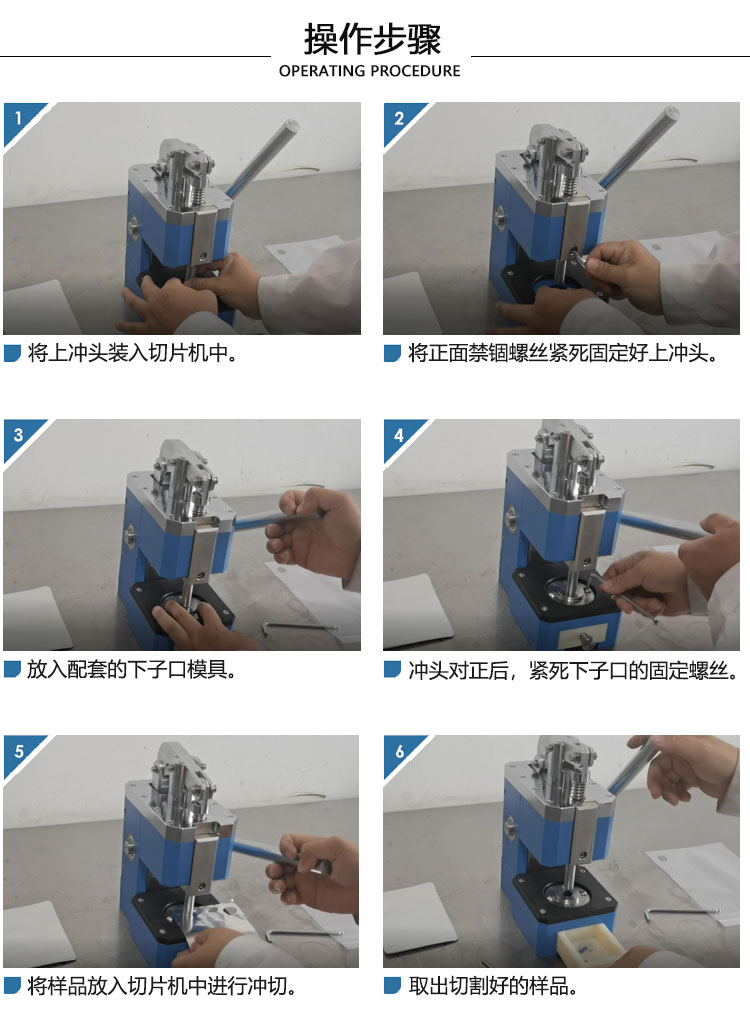 操作步骤
OPERATING PROCEDURE

1
将上冲头装入切片机中。

2
将正面禁锢螺丝紧死固定好上冲头。

3
放入配套的下子口模具。

4
冲头对正后，紧死下子口的固定螺丝。

5
将样品放入切片机中进行冲切。

6
取出切割好的样品。