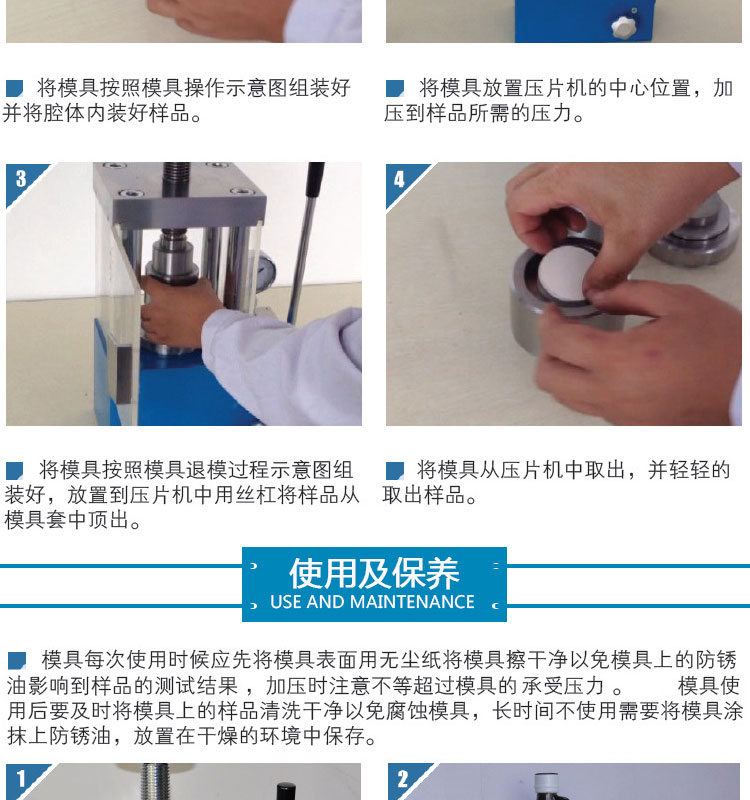 将模具按照模具操作示意图组装好并将腔体内装好样品。

将模具放置压片机的中心位置，加压到样品所需的压力。

3

4

将模具按照模具退模过程示意图组装好，放置到压片机中用丝杠将样品从模具套中顶出。

将模具从压片机中取出，并轻轻的取出样品。

使用及保养
USE AND MAINTENANCE

模具每次使用时候应先将模具表面用无尘纸将模具擦干净以免模具上的防锈油影响到样品的测试结果，加压时注意不等超过模具的承受压力。 模具使用后要及时将模具上的样品清洗干净以免腐蚀模具，长时间不使用需要将模具涂抹上防锈油，放置在干燥的环境中保存。

1

2