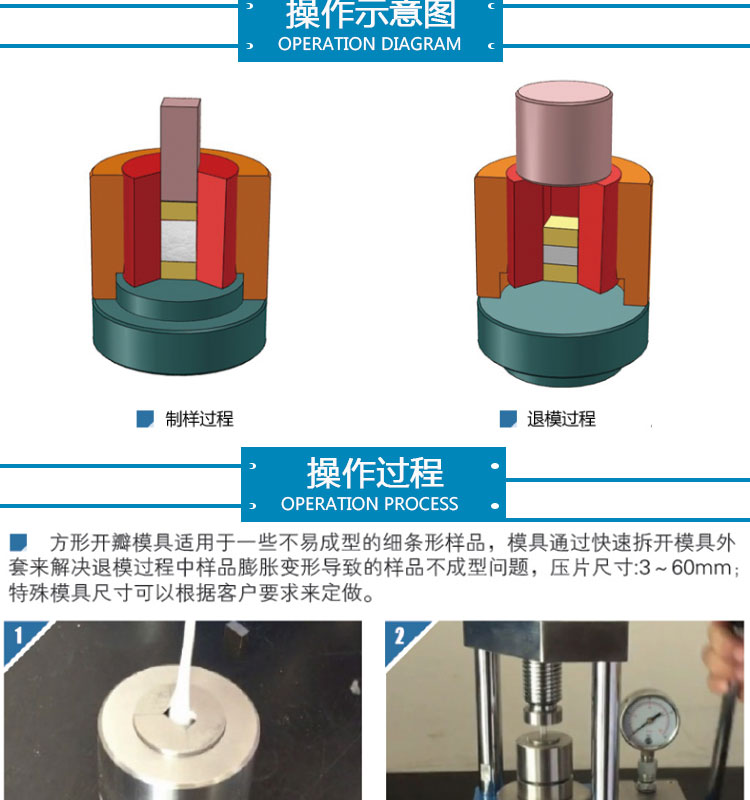 操作示意图
OPERATION DIAGRAM

制样过程

退模过程

操作过程
OPERATION PROCESS

方形开瓣模具适用于一些不易成型的细条形样品，模具通过快速拆开模具外套来解决退模过程中样品膨胀变形导致的样品不成型问题，压片尺寸:3～60mm；特殊模具尺寸可以根据客户要求来定做。

1

2