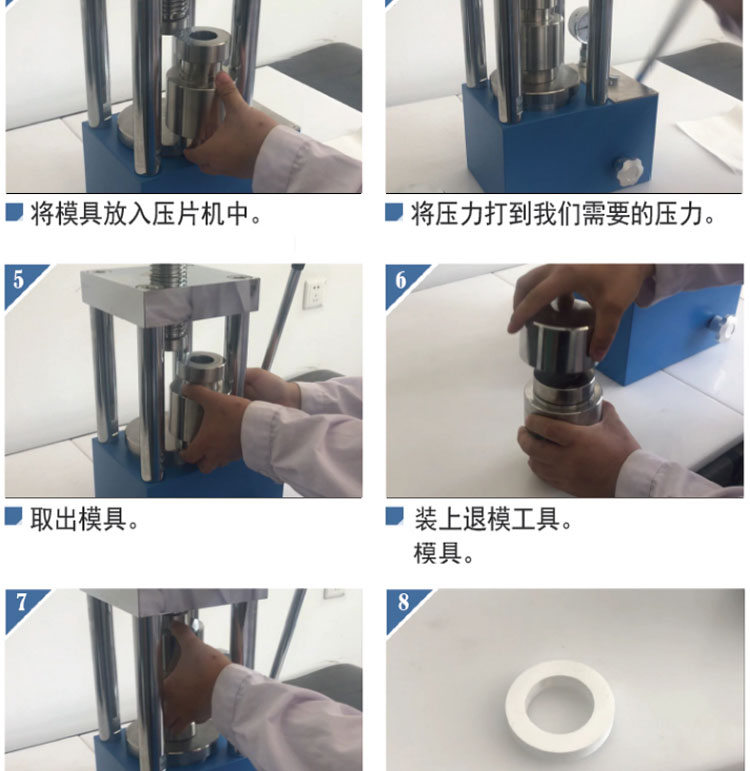 将模具放入压片机中。

将压力打到我们需要的压力。

5

6

取出模具。

装上退模工具。
模具。

7

8