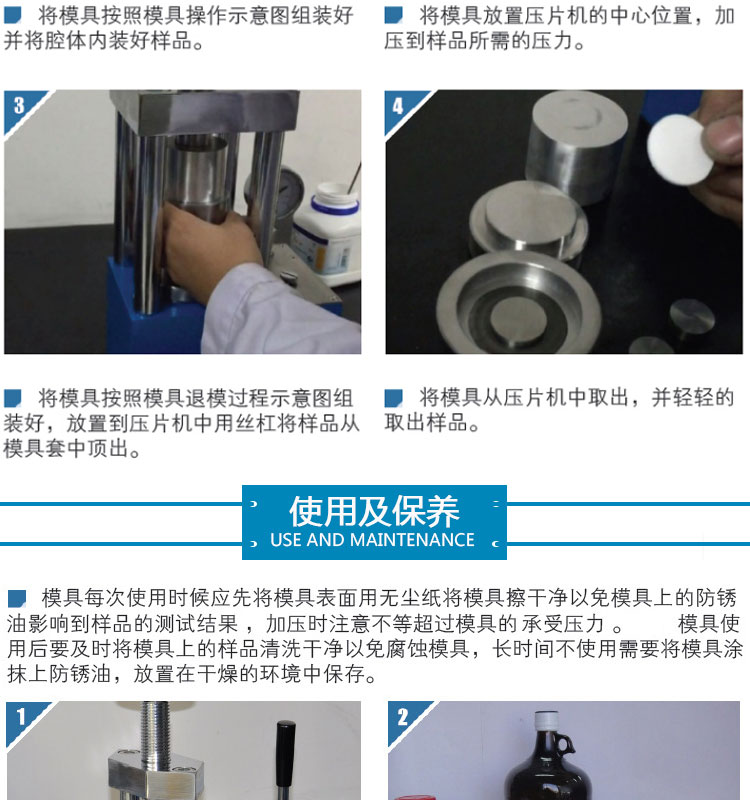 将模具按照模具操作示意图组装好并将腔体内装好样品。

将模具放置压片机的中心位置，加压到样品所需的压力。

3

4

将模具按照模具退模过程示意图组装好，放置到压片机中用丝杠将样品从模具套中顶出。

将模具从压片机中取出，并轻轻的取出样品。

使用及保养
USE AND MAINTENANCE

模具每次使用时候应先将模具表面用无尘纸将模具擦干净以免模具上的防锈油影响到样品的测试结果，加压时注意不等超过模具的 承受压力 。 模具使用后要及时将模具上的样品清洗干净以免腐蚀模具，长时间不使用需要将模具涂抹上防锈油，放置在干燥的环境中保存。

1

2