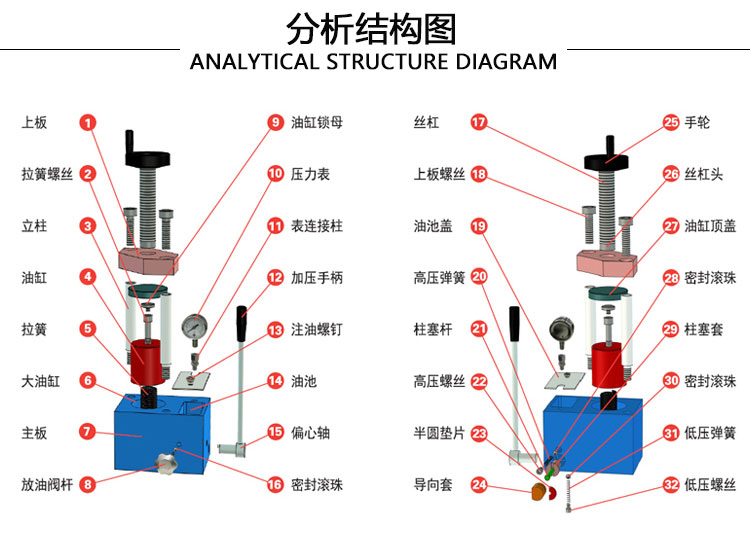 分析结构图
ANALYTICAL STRUCTURE DIAGRAM

上板 1
拉簧螺丝 2
立柱 3
油缸 4
拉簧 5
大油缸 6
主板 7
放油阀杆 8

9 油缸锁母
10 压力表
11 表连接柱
12 加压手柄
13 注油螺钉
14 油池
15 偏心轴
16 密封滚珠

丝杠 17
上板螺丝 18
油池盖 19
高压弹簧 20
柱塞杆 21
高压螺丝 22
半圆垫片 23
导向套 24

25 手轮
26 丝杠头
27 油缸顶盖
28 密封滚珠
29 柱塞套
30 密封滚珠
31 低压弹簧
32 低压螺丝