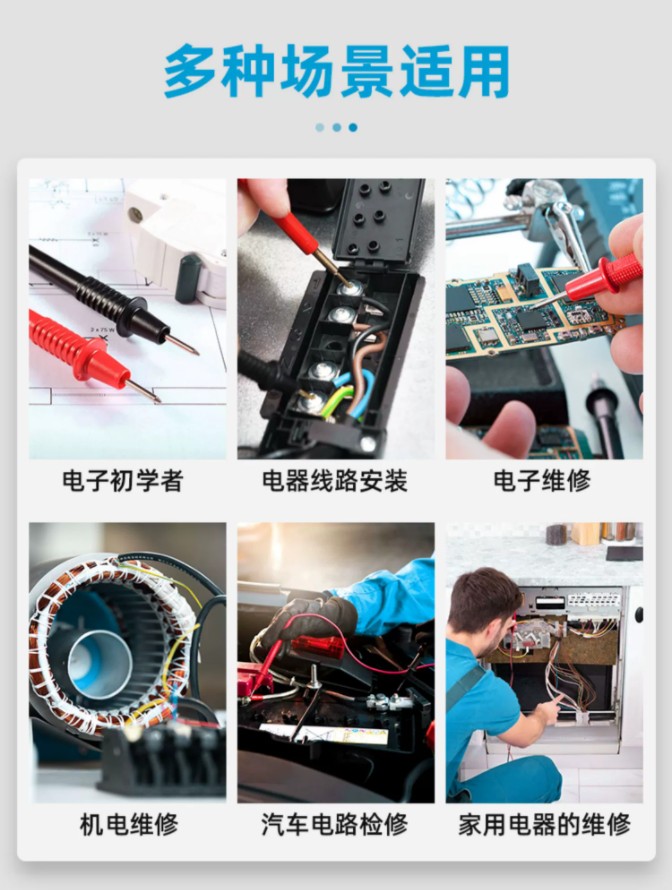 多种场景适用

电子初学者

电器线路安装

电子维修

机电维修

汽车电路检修

家用电器的维修