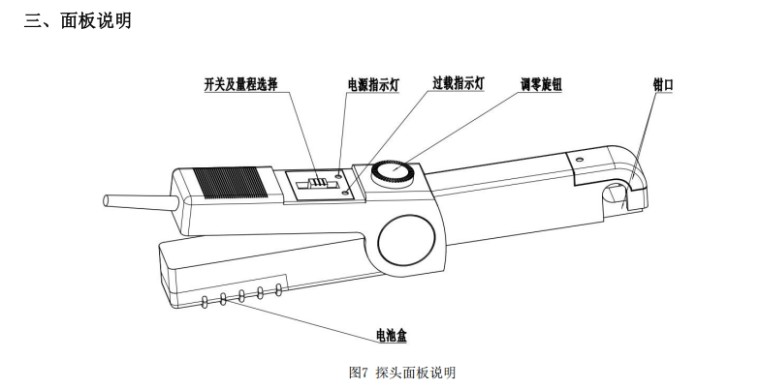 三、面板说明

开关及量程选择

电源指示灯

过载指示灯

调零旋钮

钳口

电池盒

图7 探头面板说明