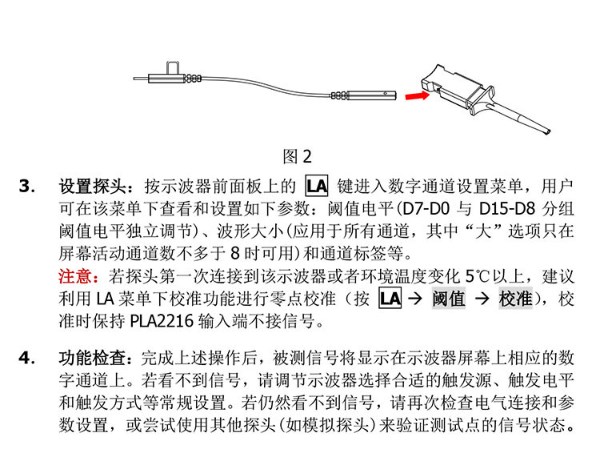 图 2

3. 设置探头：按示波器前面板上的 LA 键进入数字通道设置菜单，用户可在该菜单下查看和设置如下参数：阈值电平(D7-D0 与 D15-D8 分组阈值电平独立调节)、波形大小(应用于所有通道，其中“大”选项只在屏幕活动通道数不多于 8 时可用)和通道标签等。

注意：若探头第一次连接到该示波器或者环境温度变化 5℃以上，建议利用 LA 菜单下校准功能进行零点校准（按 LA → 阈值 → 校准），校准时保持 PLA2216 输入端不接信号。

4. 功能检查：完成上述操作后，被测信号将显示在示波器屏幕上相应的数字通道上。若看不到信号，请调节示波器选择合适的触发源、触发电平和触发方式等常规设置。若仍然看不到信号，请再次检查电气连接和参数设置，或尝试使用其他探头(如模拟探头)来验证测试点的信号状态。